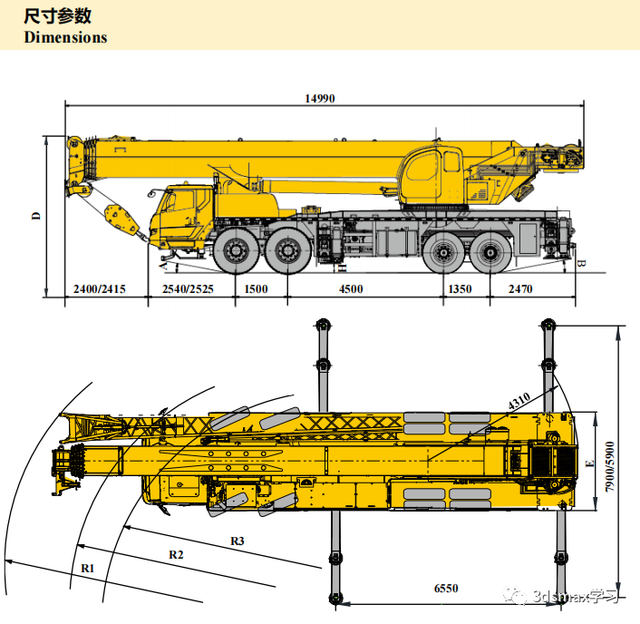 尺寸参数
Dimensions

14990

D

A

B

2400/2415

2540/2525

1500

4500

1350

2470

4310

E

7900/5900

R3

R2

R1

6550

3dsmax学习